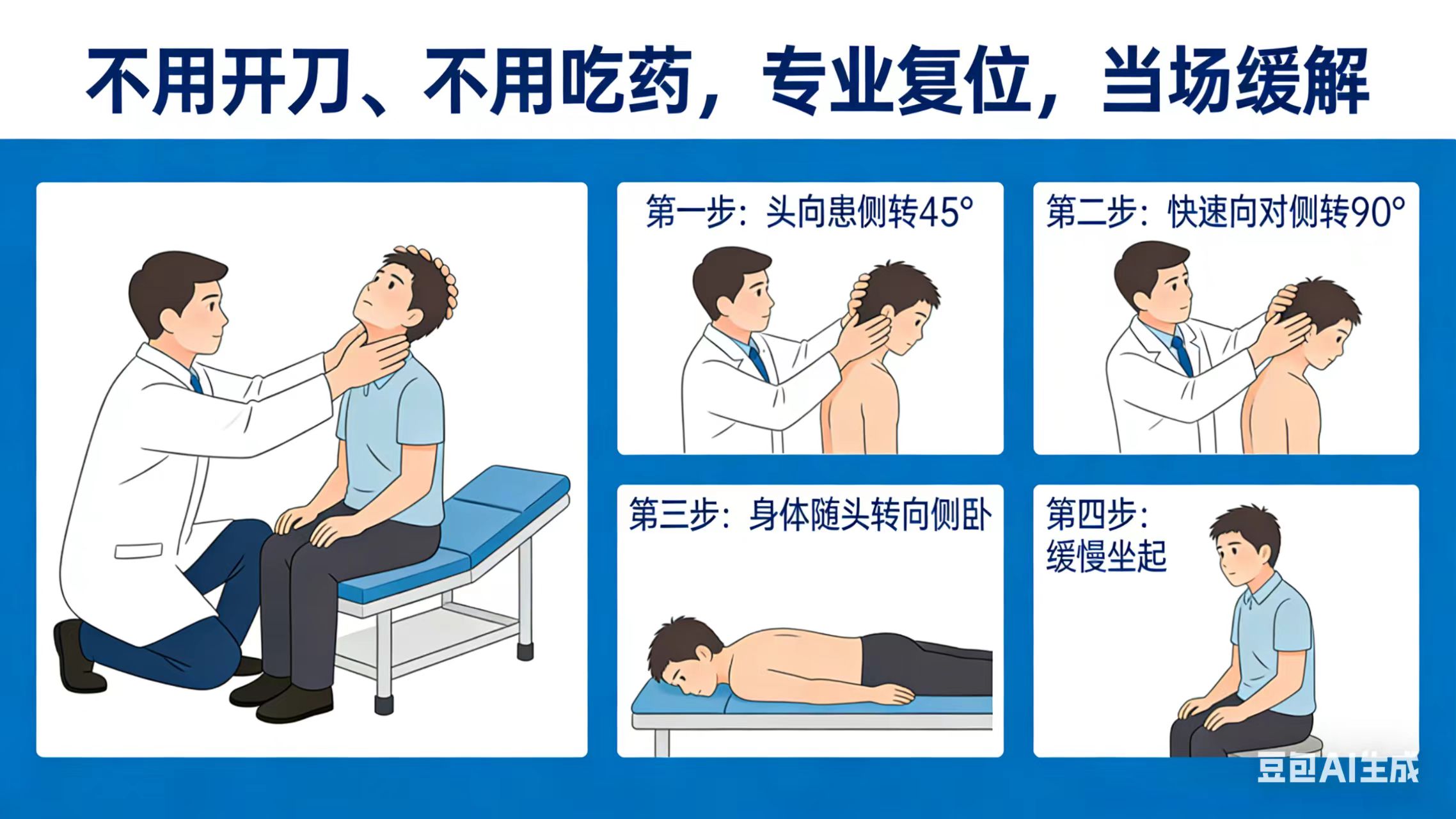 不用开刀、不用吃药，专业复位，当场缓解

第一步：头向患侧转45°

第二步：快速向对侧转90°

第三步：身体随头转向侧卧

第四步：缓慢坐起

豆包AI生成